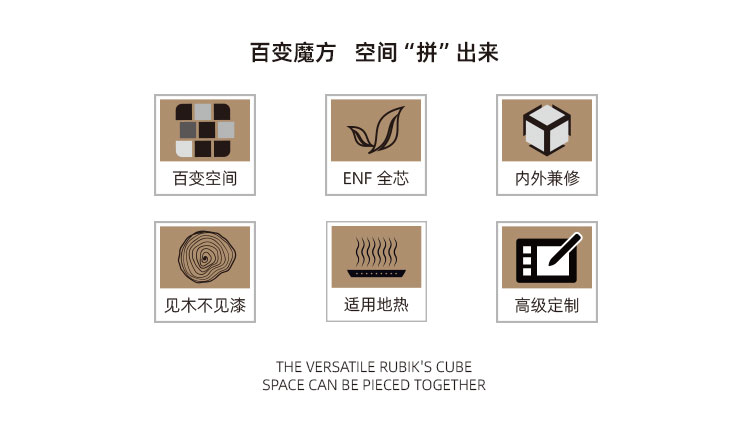 百变魔方 空间“拼”出来

百变空间

ENF 全芯

内外兼修

见木不见漆

适用地热

高级定制

THE VERSATILE RUBIK'S CUBE
SPACE CAN BE PIECED TOGETHER